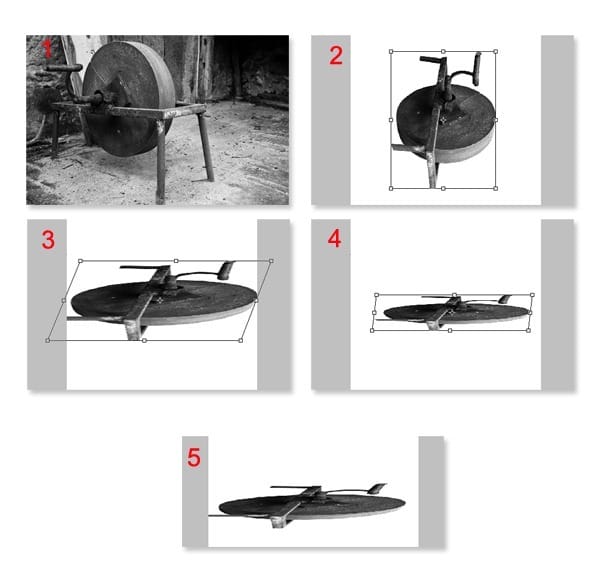 1

2

3

4

5